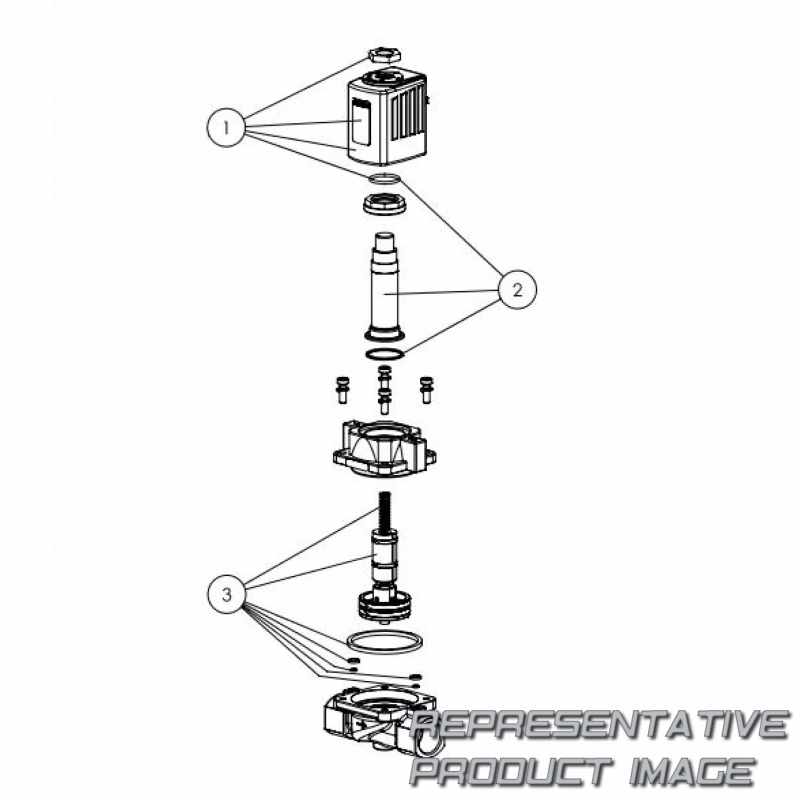 1

2

3

REPRESENTATIVE PRODUCT IMAGE