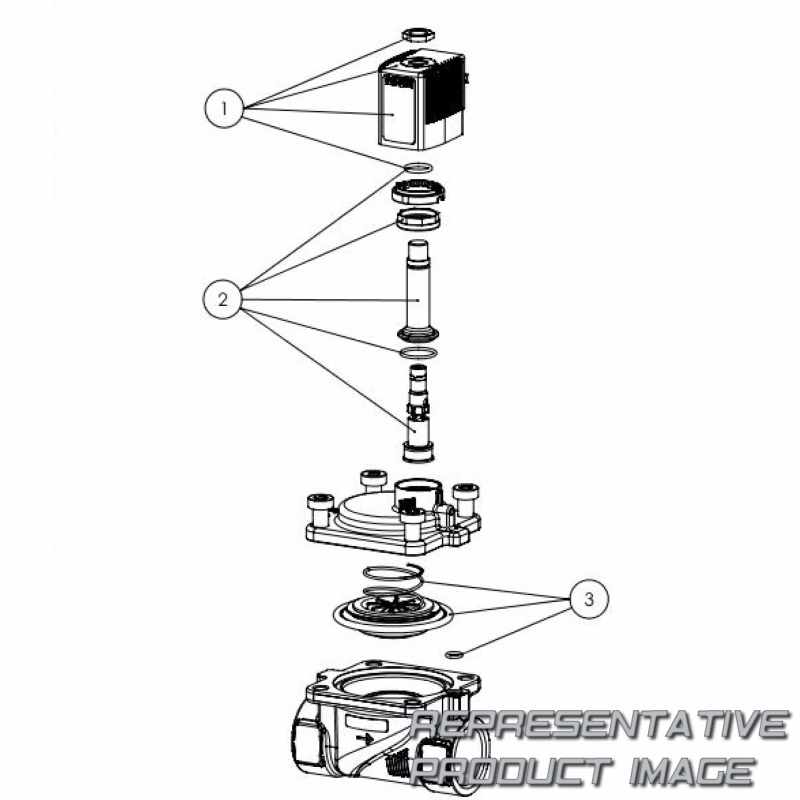 1

2

3

REPRESENTATIVE
PRODUCT IMAGE