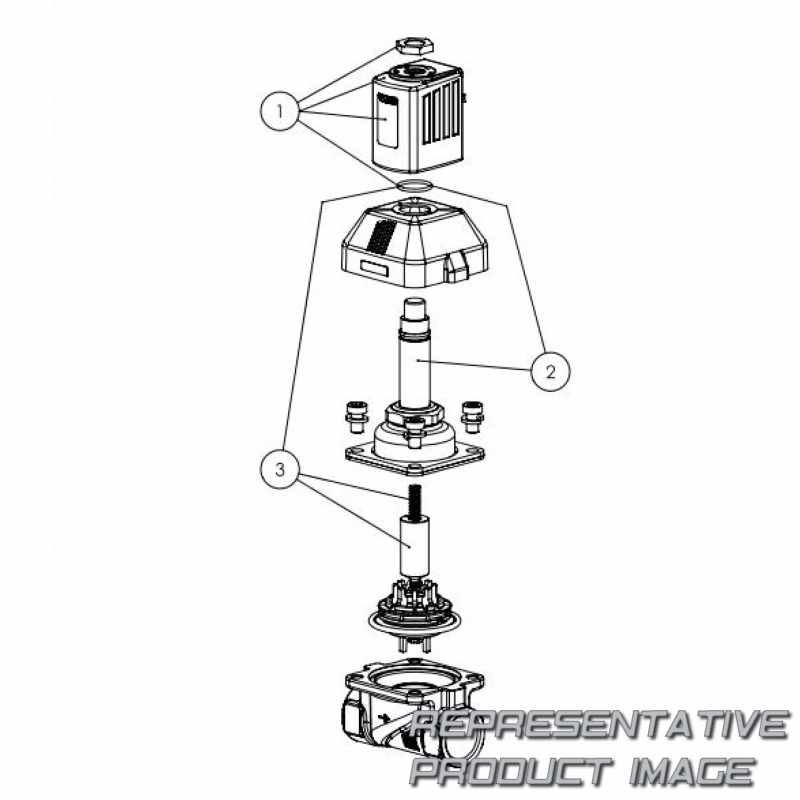 1

2

3

REPRESENTATIVE PRODUCT IMAGE