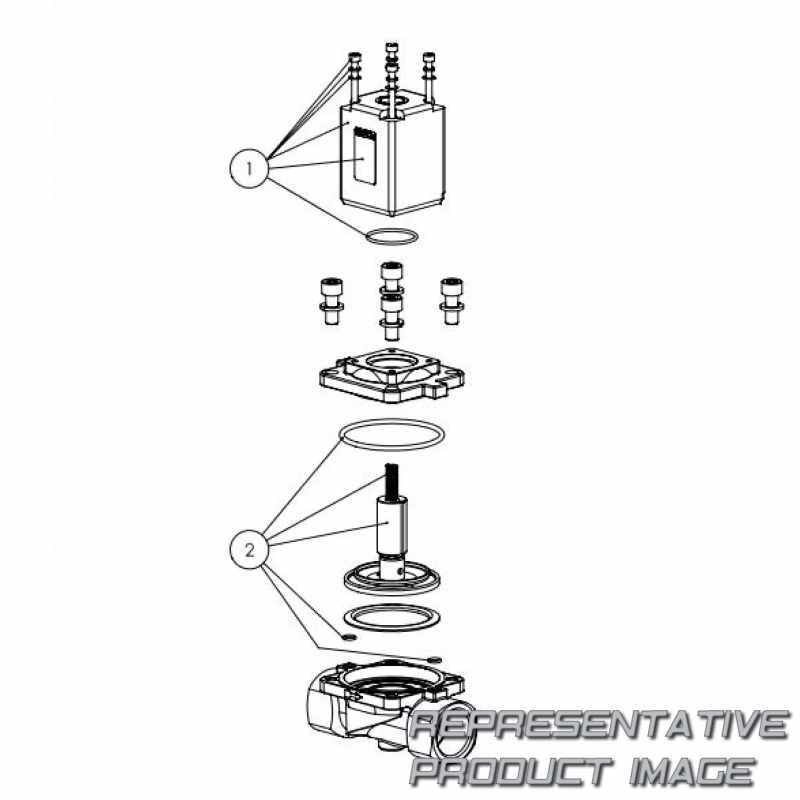 1

2

REPRESENTATIVE PRODUCT IMAGE