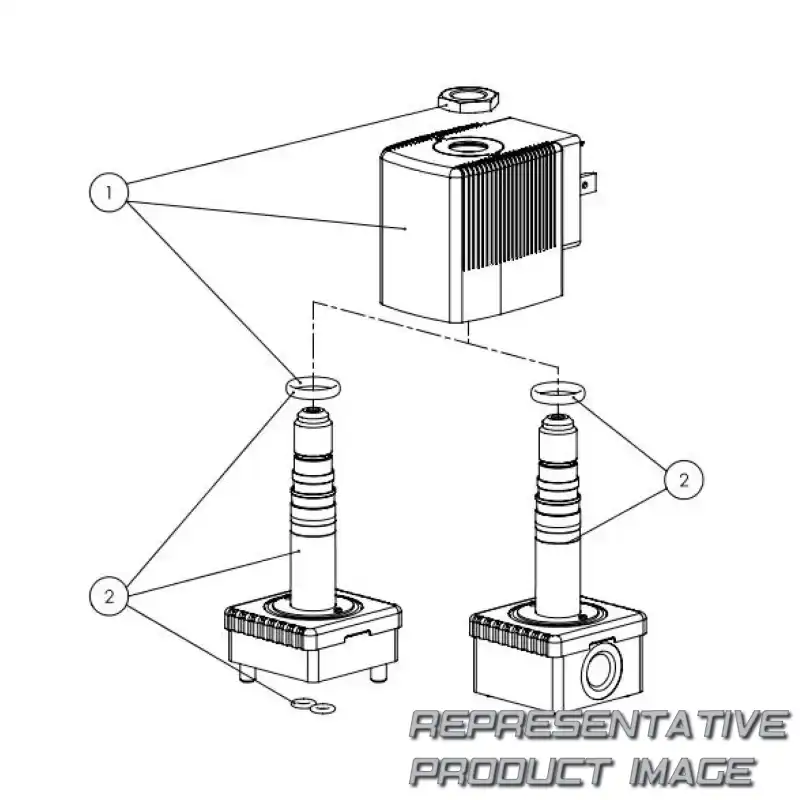 1

2

2

REPRESENTATIVE
PRODUCT IMAGE