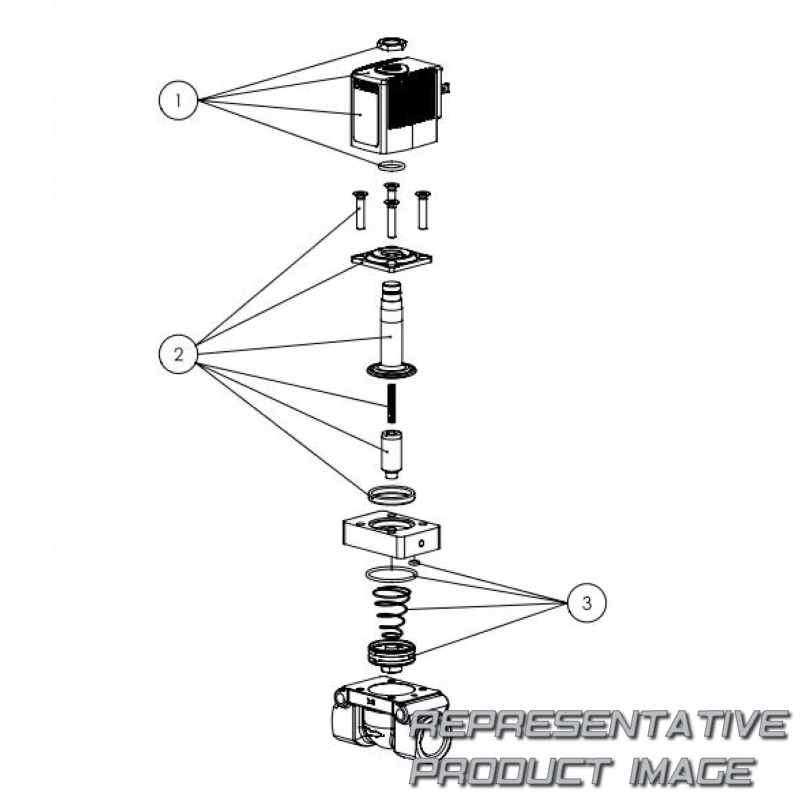 1

2

3

REPRESENTATIVE PRODUCT IMAGE